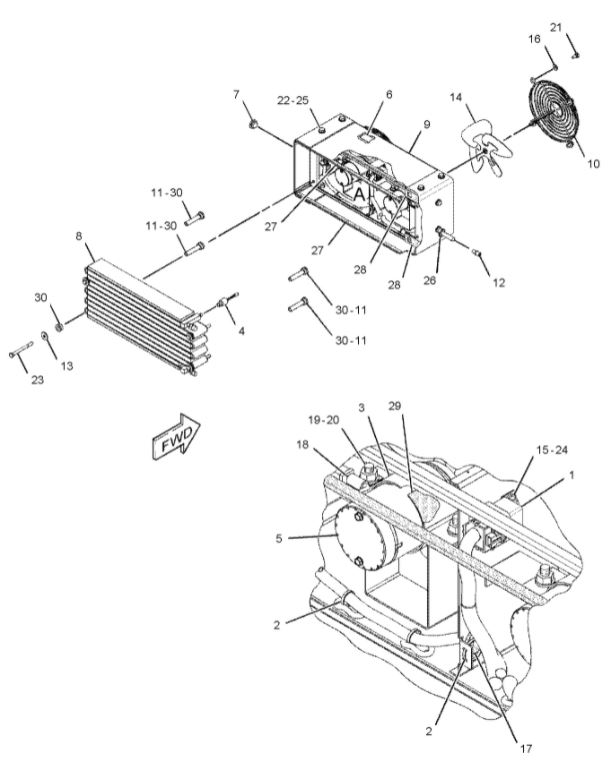 21
16
7
22-25
6
14
9
10
11-30
11-30
A
27
27
28
28
26
12
8
30
4
30-11
30-11
13
23
FWD
19-20
3
29
18
15-24
1
5
2
2
17