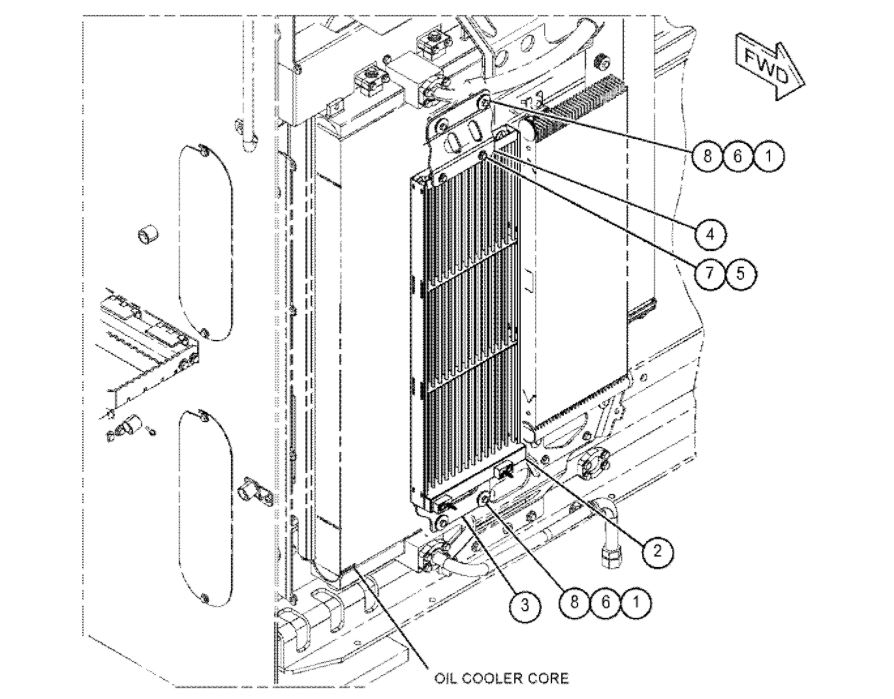 FWD

8 6 1

4

7 5

2

3

8 6 1

OIL COOLER CORE