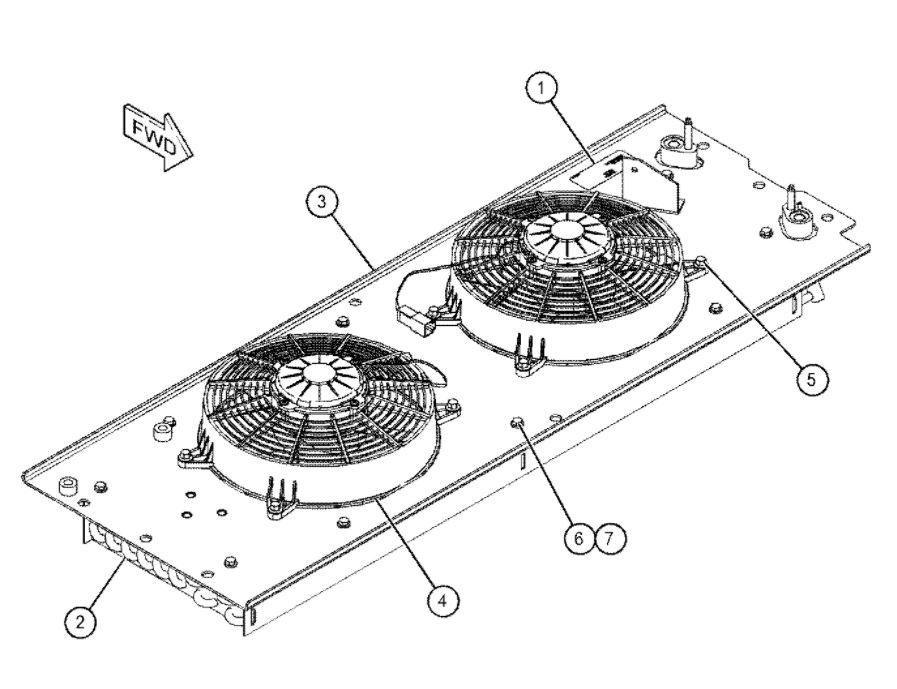 FWD

1

3

5

6 7

4

2